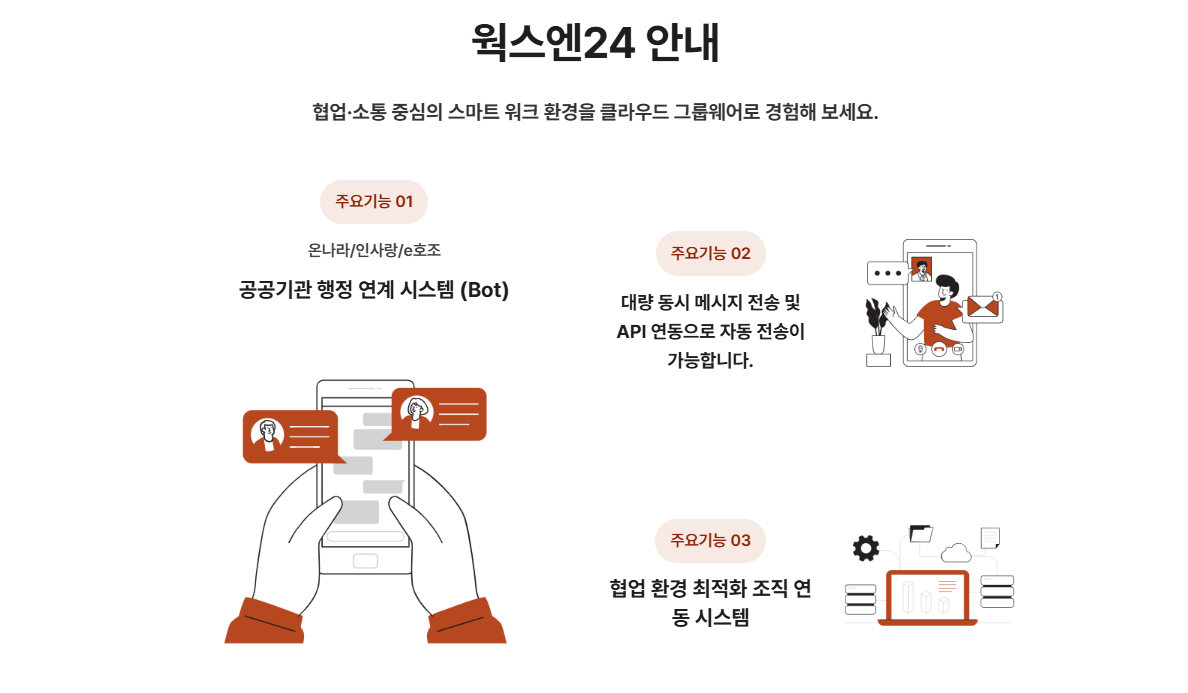 웍스엔24 안내

협업·소통 중심의 스마트 워크 환경을 클라우드 그룹웨어로 경험해 보세요.

주요기능 01

온나라/인사랑/e호조

공공기관 행정 연계 시스템 (Bot)

주요기능 02

대량 동시 메시지 전송 및 API 연동으로 자동 전송이 가능합니다.

주요기능 03

협업 환경 최적화 조직 연동 시스템